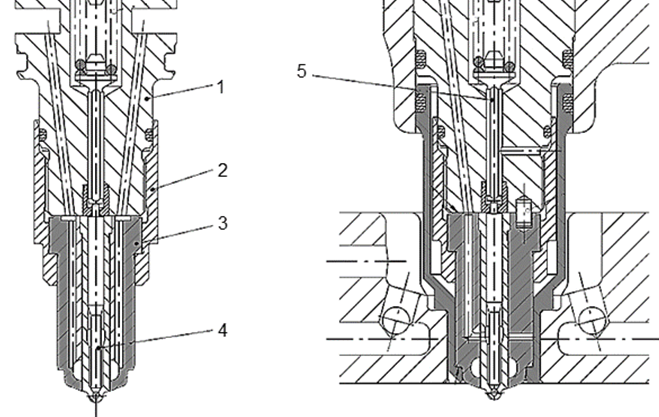 1
2
3
4
5