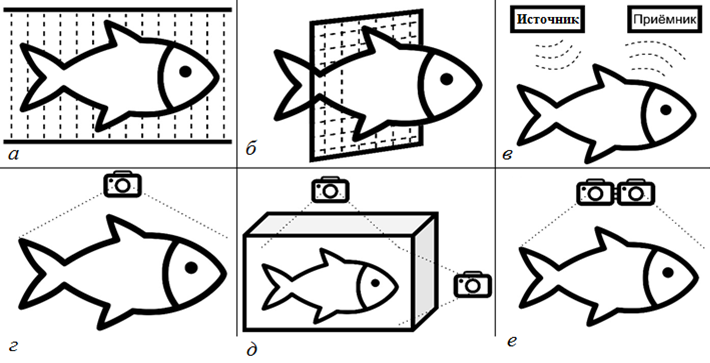 а

б

Источник
Приёмник
в

г

д

е