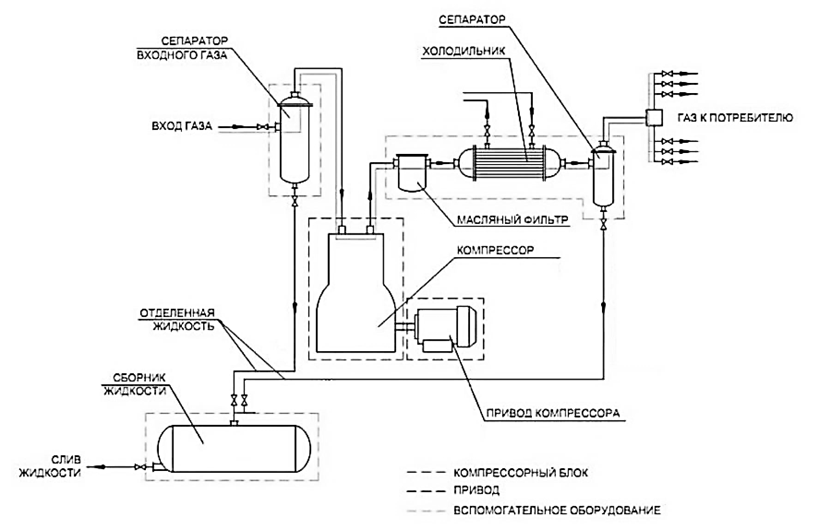 СЕПАРАТОР
ВХОДНОГО ГАЗА

ВХОД ГАЗА

СЕПАРАТОР

ХОЛОДИЛЬНИК

ГАЗ К ПОТРЕБИТЕЛЮ

МАСЛЯНЫЙ ФИЛЬТР

КОМПРЕССОР

ОТДЕЛЕННАЯ
ЖИДКОСТЬ

СБОРНИК
ЖИДКОСТИ

ПРИВОД КОМПРЕССОРА

СЛИВ
ЖИДКОСТИ

КОМПРЕССОРНЫЙ БЛОК
ПРИВОД
ВСПОМОГАТЕЛЬНОЕ ОБОРУДОВАНИЕ