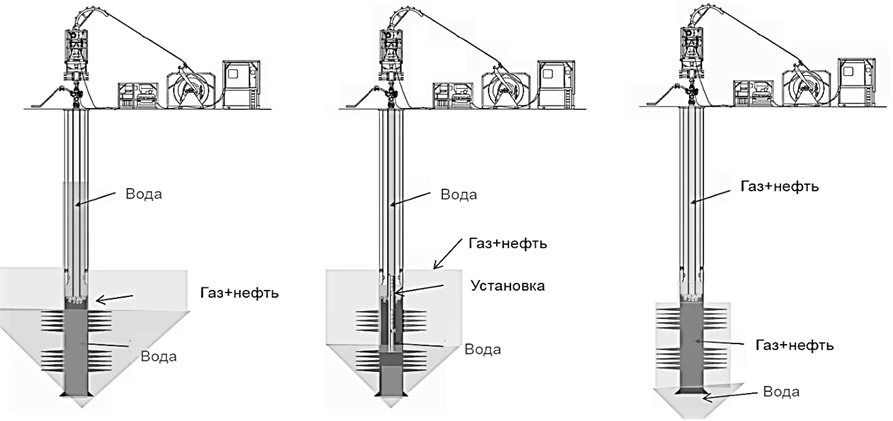 Вода

Газ+нефть

Вода

Вода

Газ+нефть

Установка

Вода

Газ+нефть

Газ+нефть

Вода